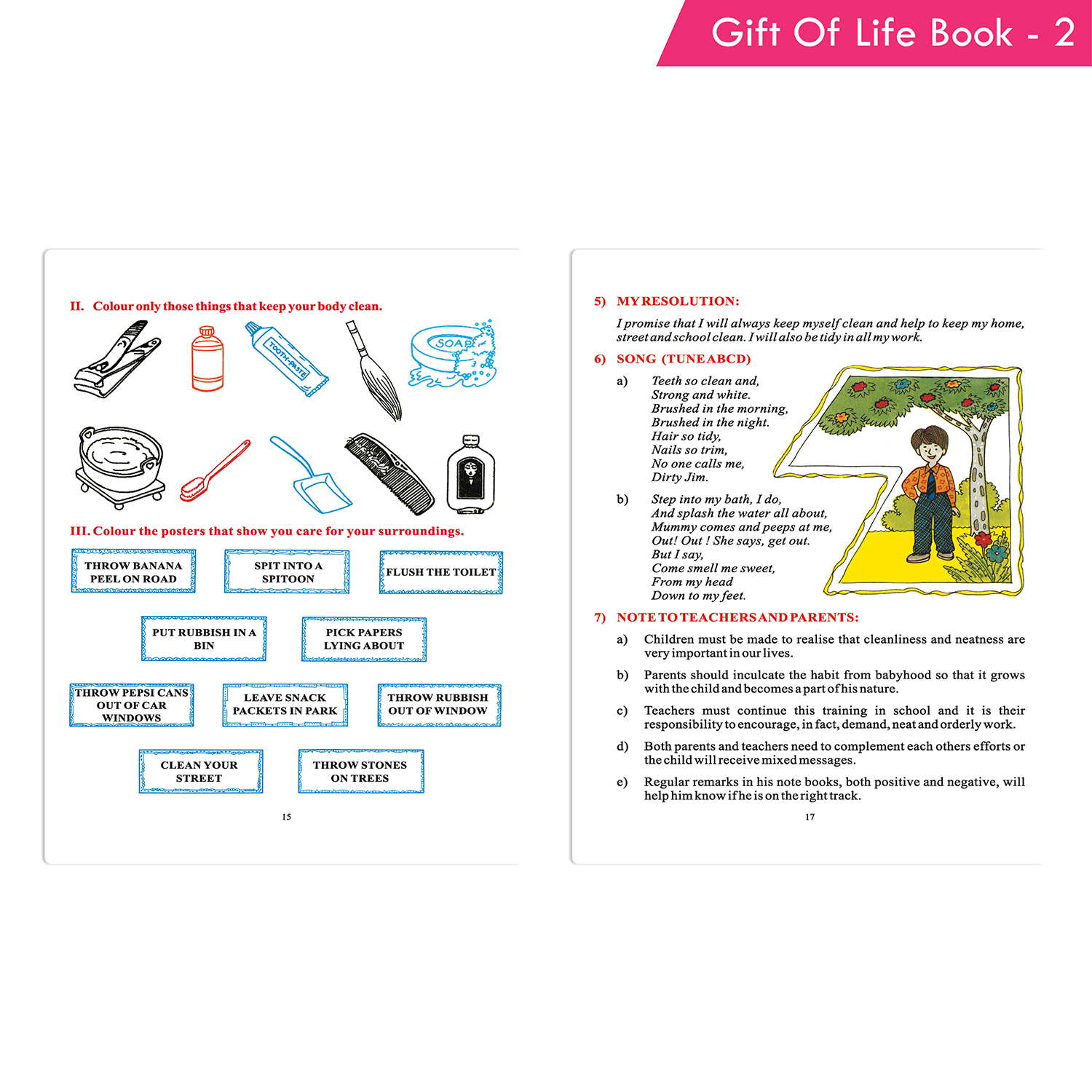 Gift Of Life Book - 2

II. Colour only those things that keep your body clean.

TOOTH-PASTE

SOAP

III. Colour the posters that show you care for your surroundings.

THROW BANANA PEEL ON ROAD

SPIT INTO A SPITOON

FLUSH THE TOILET

PUT RUBBISH IN A BIN

PICK PAPERS LYING ABOUT

THROW PEPSI CANS OUT OF CAR WINDOWS

LEAVE SNACK PACKETS IN PARK

THROW RUBBISH OUT OF WINDOW

CLEAN YOUR STREET

THROW STONES ON TREES

15

5) MY RESOLUTION:

I promise that I will always keep myself clean and help to keep my home, street and school clean. I will also be tidy in all my work.

6) SONG (TUNE ABCD)

a) Teeth so clean and,
Strong and white.
Brushed in the morning,
Brushed in the night.
Hair so tidy,
Nails so trim,
No one calls me,
Dirty Jim.

b) Step into my bath, I do,
And splash the water all about,
Mummy comes and peeps at me,
Out! Out ! She says, get out.
But I say,
Come smell me sweet,
From my head
Down to my feet.

7) NOTE TO TEACHERS AND PARENTS:

a) Children must be made to realise that cleanliness and neatness are very important in our lives.

b) Parents should inculcate the habit from babyhood so that it grows with the child and becomes a part of his nature.

c) Teachers must continue this training in school and it is their responsibility to encourage, in fact, demand, neat and orderly work.

d) Both parents and teachers need to complement each others efforts or the child will receive mixed messages.

e) Regular remarks in his note books, both positive and negative, will help him know if he is on the right track.

17