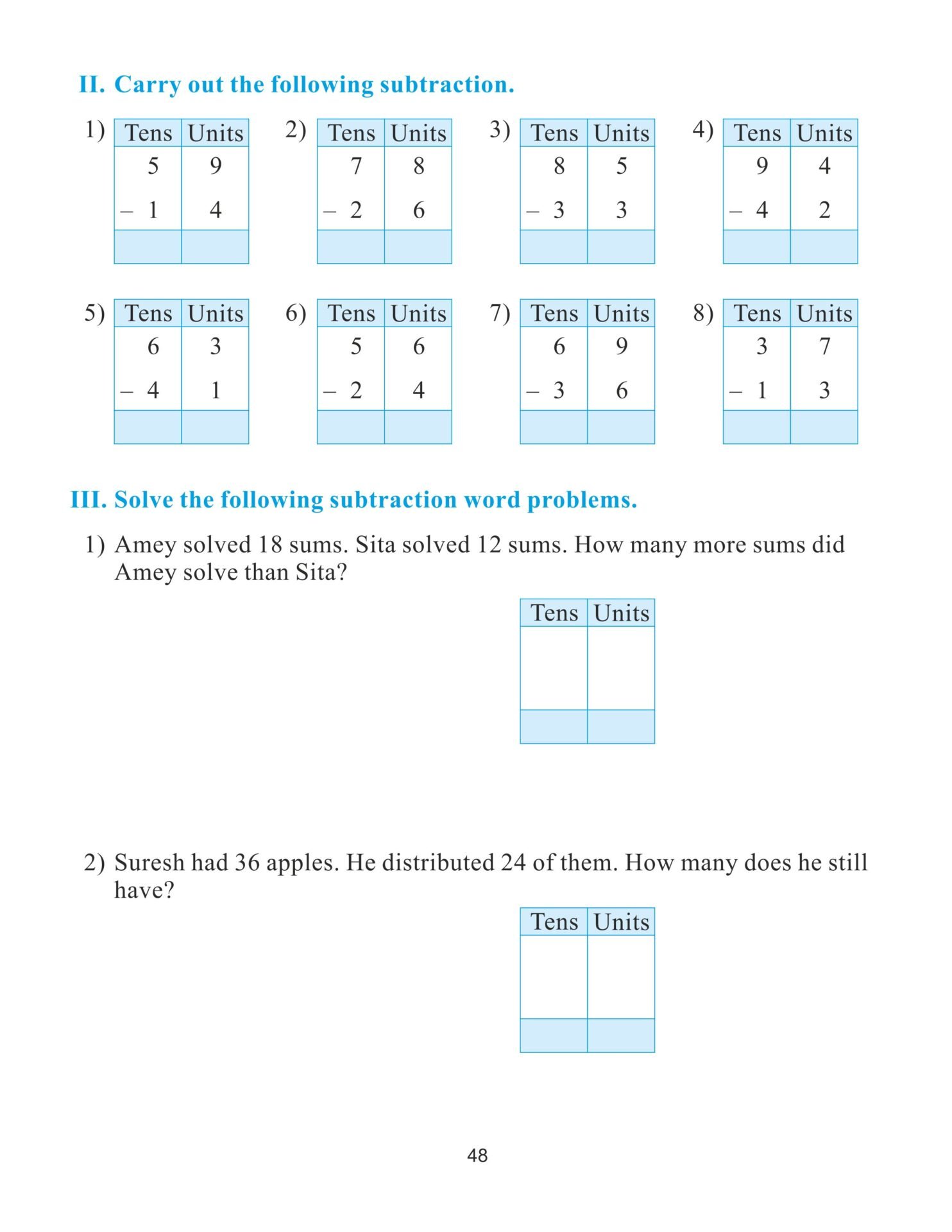 II. Carry out the following subtraction.

1)
| Tens | Units |
|---|---|
| 5 | 9 |
| – 1 | 4 |
| | |

2)
| Tens | Units |
|---|---|
| 7 | 8 |
| – 2 | 6 |
| | |

3)
| Tens | Units |
|---|---|
| 8 | 5 |
| – 3 | 3 |
| | |

4)
| Tens | Units |
|---|---|
| 9 | 4 |
| – 4 | 2 |
| | |

5)
| Tens | Units |
|---|---|
| 6 | 3 |
| – 4 | 1 |
| | |

6)
| Tens | Units |
|---|---|
| 5 | 6 |
| – 2 | 4 |
| | |

7)
| Tens | Units |
|---|---|
| 6 | 9 |
| – 3 | 6 |
| | |

8)
| Tens | Units |
|---|---|
| 3 | 7 |
| – 1 | 3 |
| | |

III. Solve the following subtraction word problems.

1) Amey solved 18 sums. Sita solved 12 sums. How many more sums did Amey solve than Sita?

| Tens | Units |
|---|---|
| | |
| | |

2) Suresh had 36 apples. He distributed 24 of them. How many does he still have?

| Tens | Units |
|---|---|
| | |
| | |

48