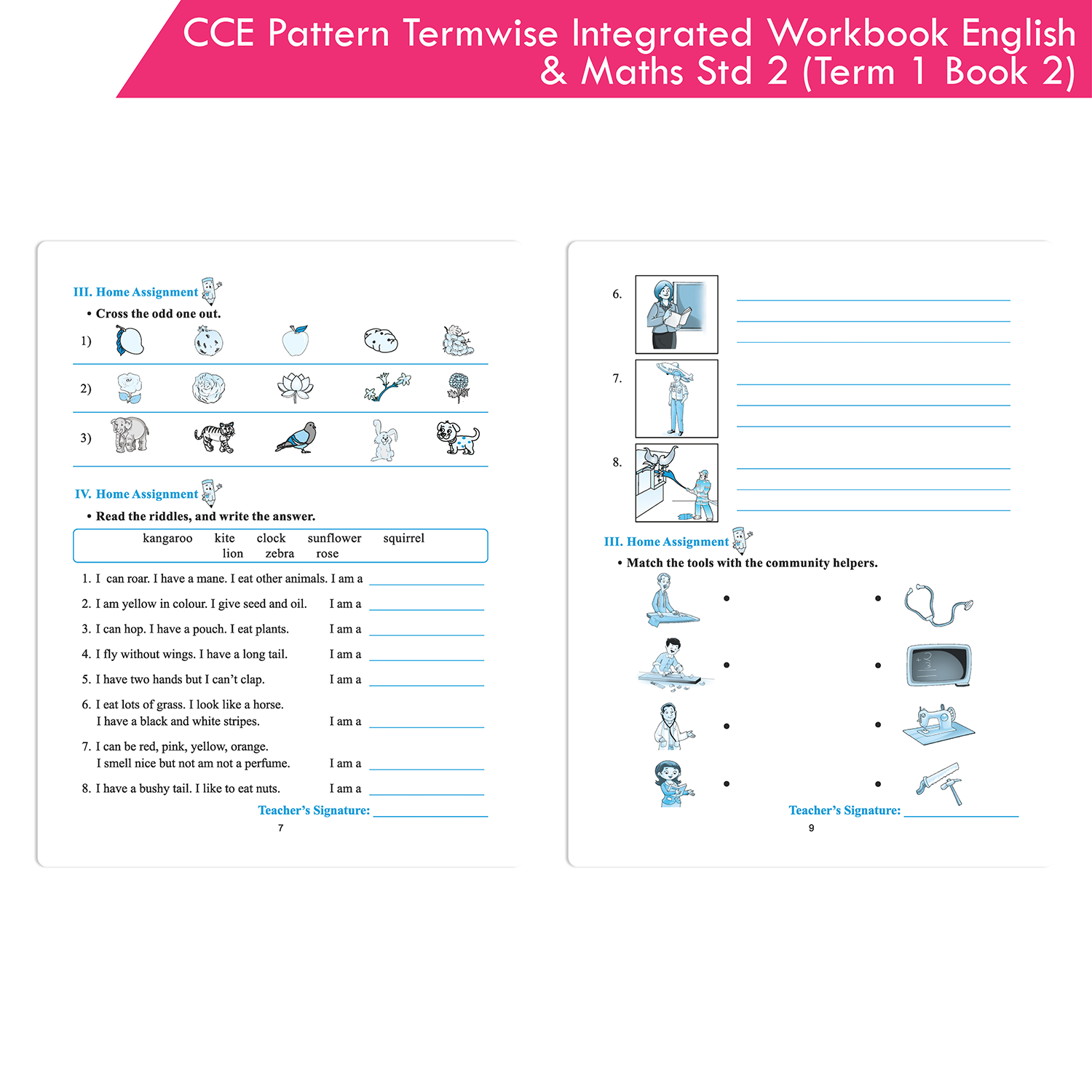 CCE Pattern Termwise Integrated Workbook English & Maths Std 2 (Term 1 Book 2)

III. Home Assignment

• Cross the odd one out.

1)

2)

3)

IV. Home Assignment

• Read the riddles, and write the answer.

kangaroo kite clock sunflower squirrel lion zebra rose

1. I can roar. I have a mane. I eat other animals. I am a

2. I am yellow in colour. I give seed and oil. I am a

3. I can hop. I have a pouch. I eat plants. I am a

4. I fly without wings. I have a long tail. I am a

5. I have two hands but I can't clap. I am a

6. I eat lots of grass. I look like a horse. I have a black and white stripes. I am a

7. I can be red, pink, yellow, orange. I smell nice but not am not a perfume. I am a

8. I have a bushy tail. I like to eat nuts. I am a

Teacher's Signature:

7

6.

7.

8.

III. Home Assignment

• Match the tools with the community helpers.

Teacher's Signature:

9