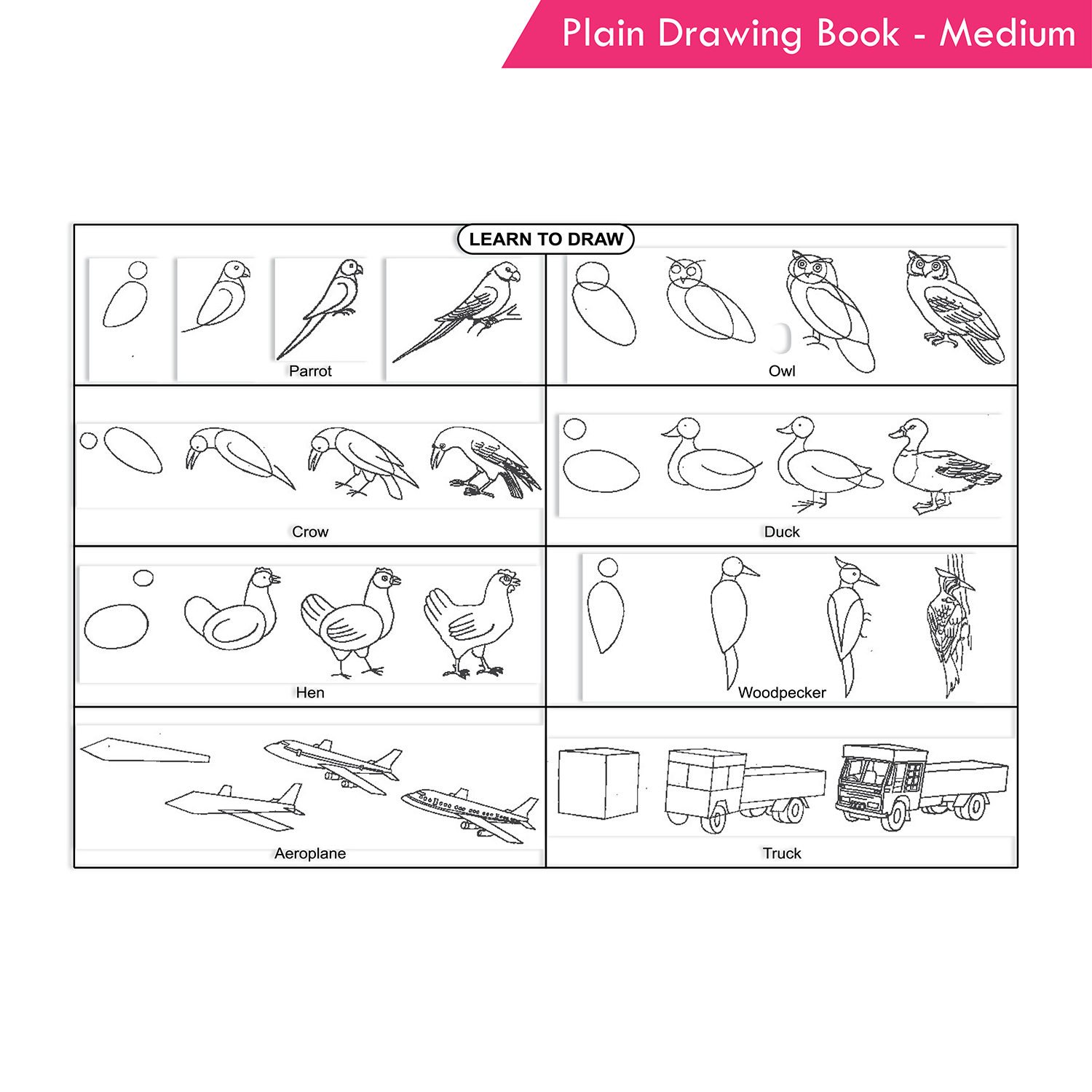 Plain Drawing Book - Medium

LEARN TO DRAW

Parrot

Owl

Crow

Duck

Hen

Woodpecker

Aeroplane

Truck