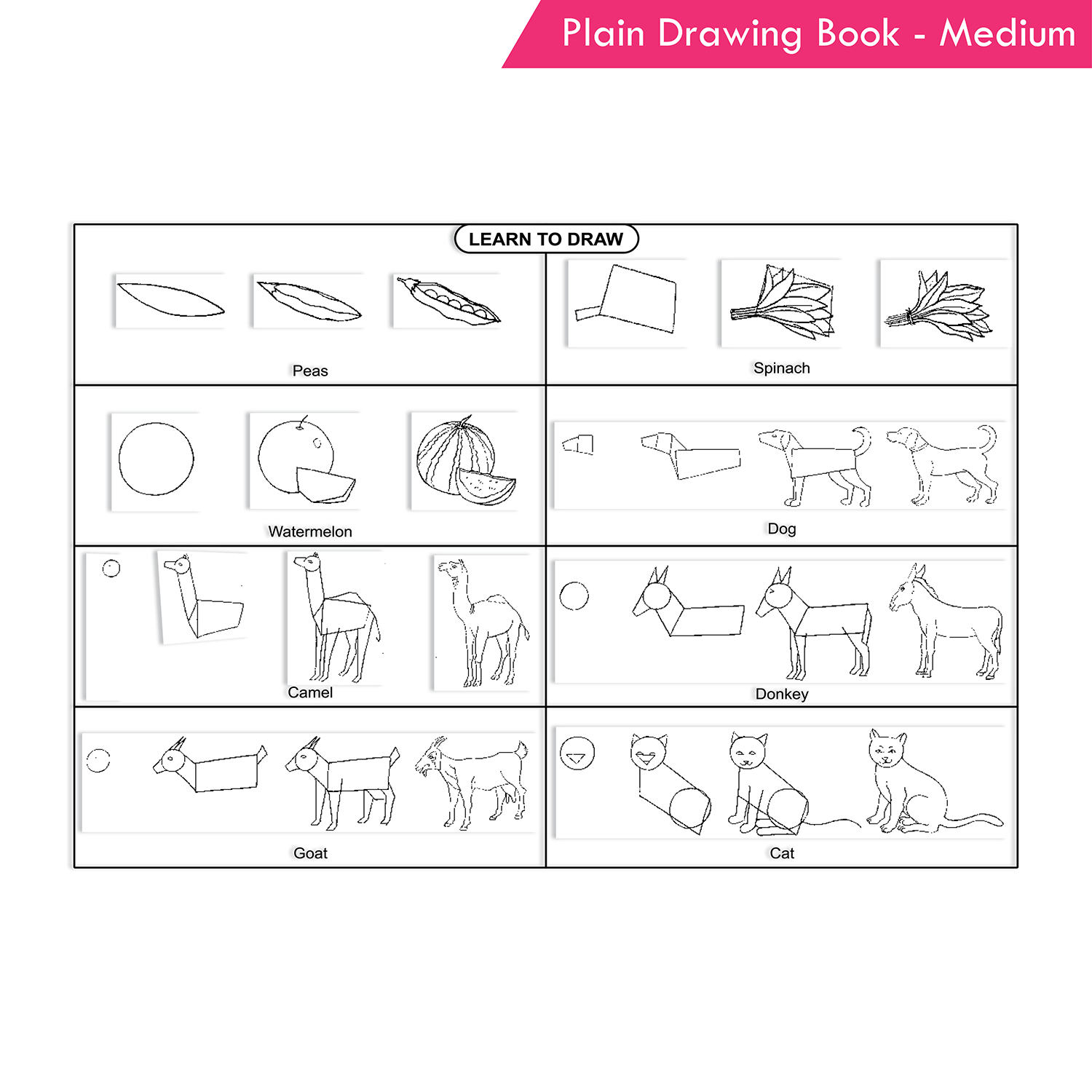 Plain Drawing Book - Medium

LEARN TO DRAW

Peas

Spinach

Watermelon

Dog

Camel

Donkey

Goat

Cat